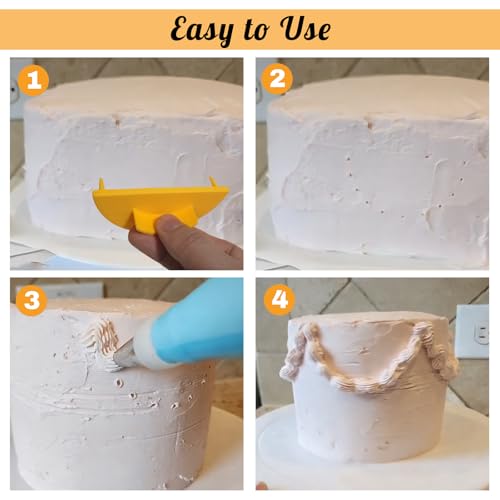 Easy to Use

1

2

3

4