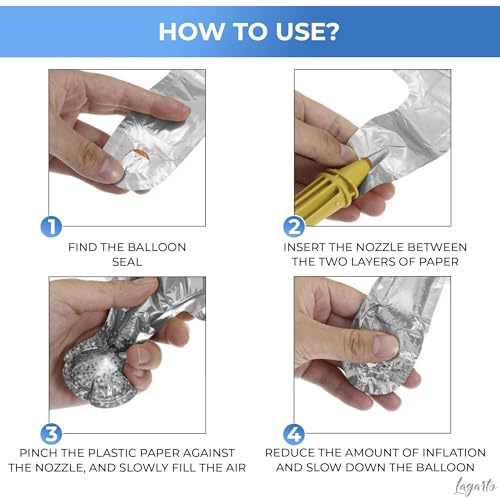 HOW TO USE?

1

FIND THE BALLOON SEAL

2

INSERT THE NOZZLE BETWEEN THE TWO LAYERS OF PAPER

3

PINCH THE PLASTIC PAPER AGAINST THE NOZZLE, AND SLOWLY FILL THE AIR

4

REDUCE THE AMOUNT OF INFLATION AND SLOW DOWN THE BALLOON

Lagarto