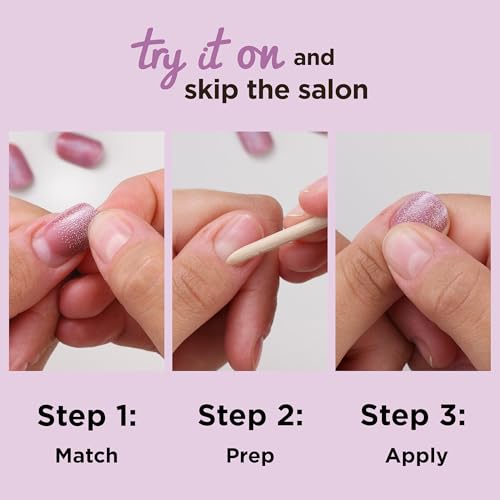 try it on and skip the salon

Step 1:
Match

Step 2:
Prep

Step 3:
Apply