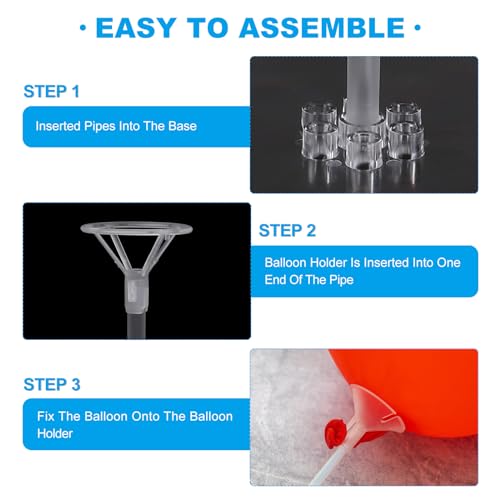 · EASY TO ASSEMBLE ·

STEP 1

Inserted Pipes Into The Base

STEP 2

Balloon Holder Is Inserted Into One End Of The Pipe

STEP 3

Fix The Balloon Onto The Balloon Holder