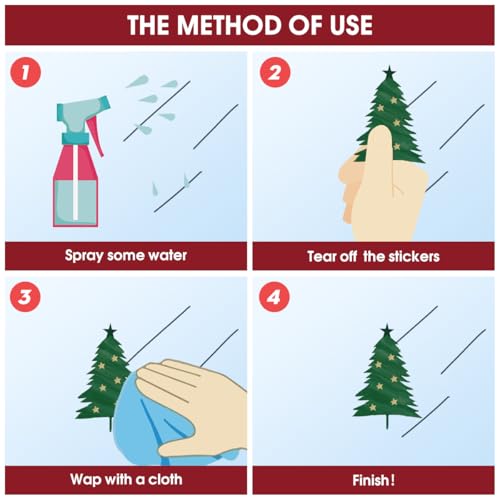 THE METHOD OF USE

1

Spray some water

2

Tear off the stickers

3

Wap with a cloth

4

Finish!