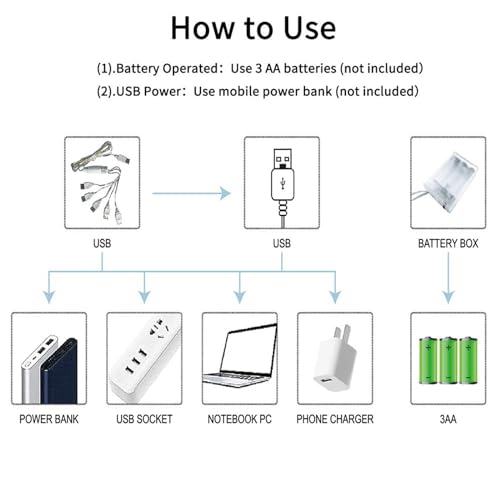 How to Use

(1).Battery Operated：Use 3 AA batteries (not included)

(2).USB Power：Use mobile power bank (not included)

USB

USB

BATTERY BOX

POWER BANK

USB SOCKET

NOTEBOOK PC

PHONE CHARGER

3AA