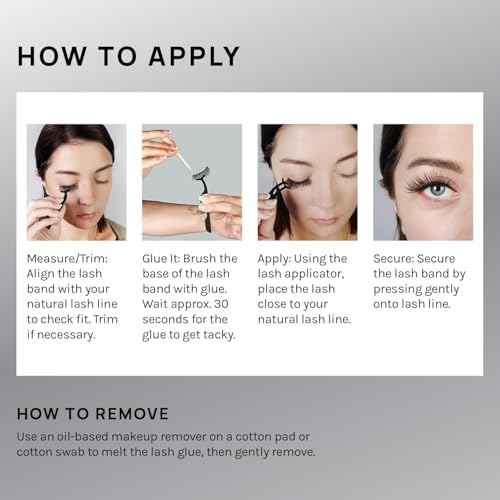 HOW TO APPLY

Measure/Trim: Align the lash band with your natural lash line to check fit. Trim if necessary.

Glue It: Brush the base of the lash band with glue. Wait approx. 30 seconds for the glue to get tacky.

Apply: Using the lash applicator, place the lash close to your natural lash line.

Secure: Secure the lash band by pressing gently onto lash line.

HOW TO REMOVE

Use an oil-based makeup remover on a cotton pad or cotton swab to melt the lash glue, then gently remove.