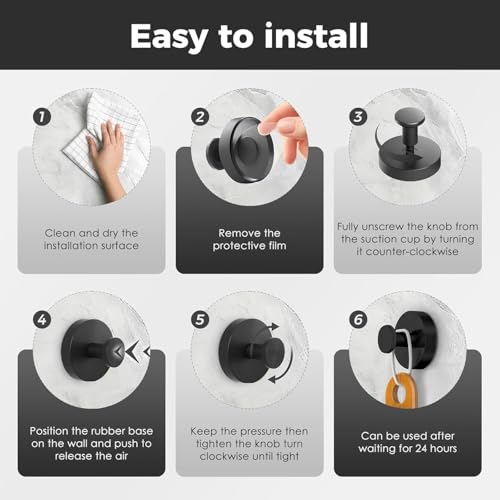 Easy to install

1

Clean and dry the installation surface

2

Remove the protective film

3

Fully unscrew the knob from the suction cup by turning it counter-clockwise

4

Position the rubber base on the wall and push to release the air

5

Keep the pressure then tighten the knob turn clockwise until tight

6

Can be used after waiting for 24 hours