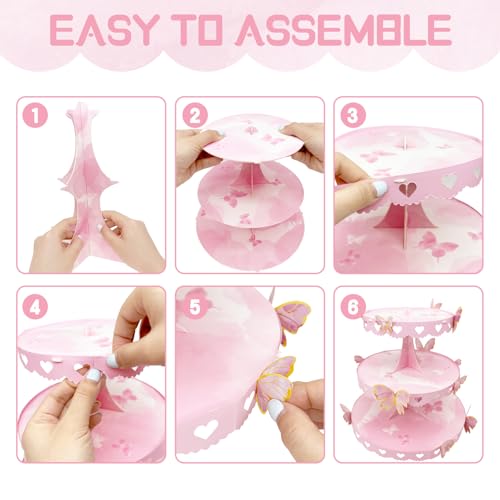 EASY TO ASSEMBLE

1

2

3

4

5

6