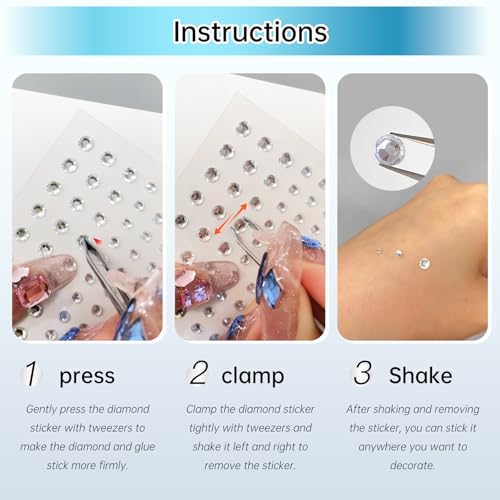 Instructions

1 press

Gently press the diamond sticker with tweezers to make the diamond and glue stick more firmly.

2 clamp

Clamp the diamond sticker tightly with tweezers and shake it left and right to remove the sticker.

3 Shake

After shaking and removing the sticker, you can stick it anywhere you want to decorate.