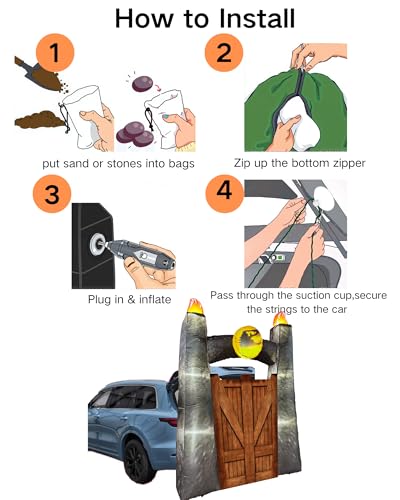 How to Install

1

put sand or stones into bags

2

Zip up the bottom zipper

3

Plug in & inflate

4

Pass through the suction cup,secure the strings to the car