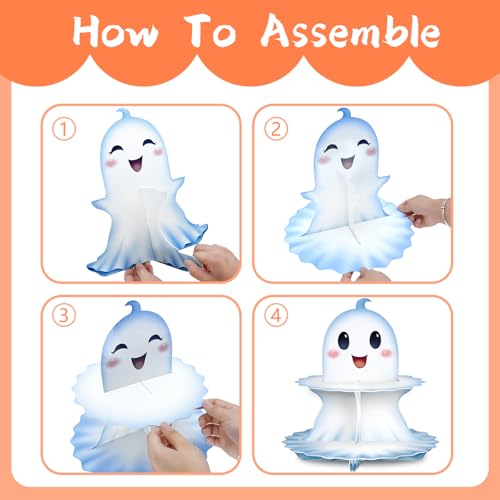 How To Assemble

①

②

③

④