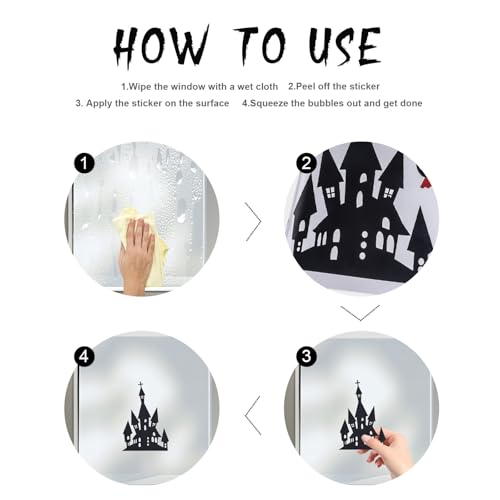 HOW TO USE

1.Wipe the window with a wet cloth 2.Peel off the sticker
3. Apply the sticker on the surface 4.Squeeze the bubbles out and get done

1
2
4
3