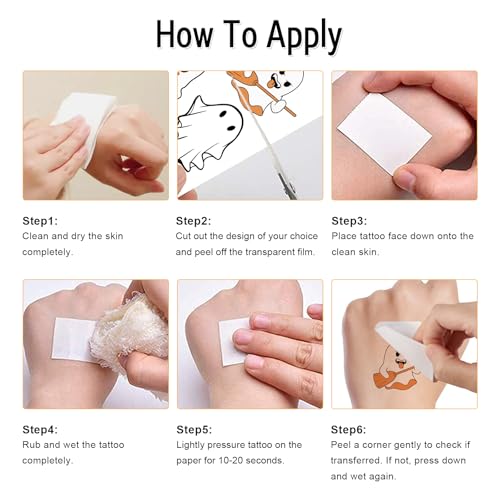 How To Apply

Step1:
Clean and dry the skin completely.

Step2:
Cut out the design of your choice and peel off the transparent film.

Step3:
Place tattoo face down onto the clean skin.

Step4:
Rub and wet the tattoo completely.

Step5:
Lightly pressure tattoo on the paper for 10-20 seconds.

Step6:
Peel a corner gently to check if transferred. If not, press down and wet again.