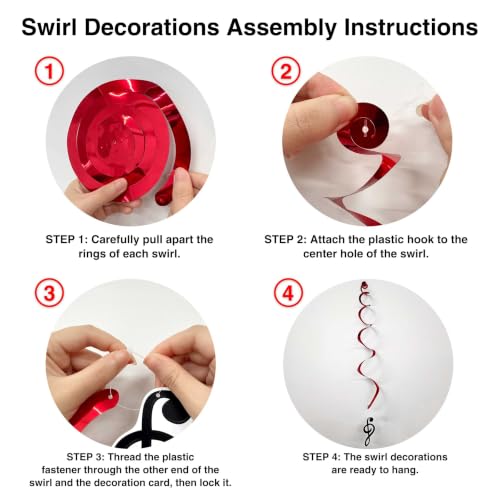 Swirl Decorations Assembly Instructions

1

STEP 1: Carefully pull apart the rings of each swirl.

2

STEP 2: Attach the plastic hook to the center hole of the swirl.

3

STEP 3: Thread the plastic fastener through the other end of the swirl and the decoration card, then lock it.

4

STEP 4: The swirl decorations are ready to hang.