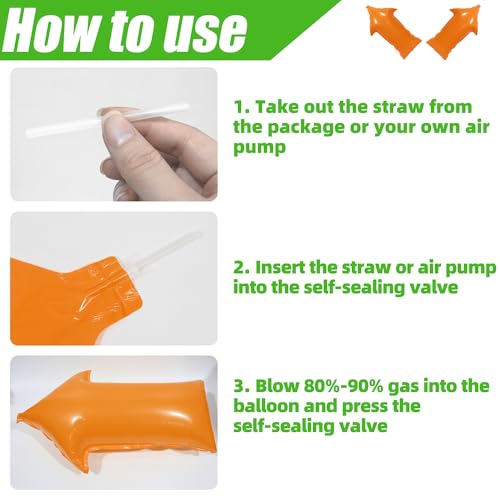 How to use

1. Take out the straw from the package or your own air pump

2. Insert the straw or air pump into the self-sealing valve

3. Blow 80%-90% gas into the balloon and press the self-sealing valve