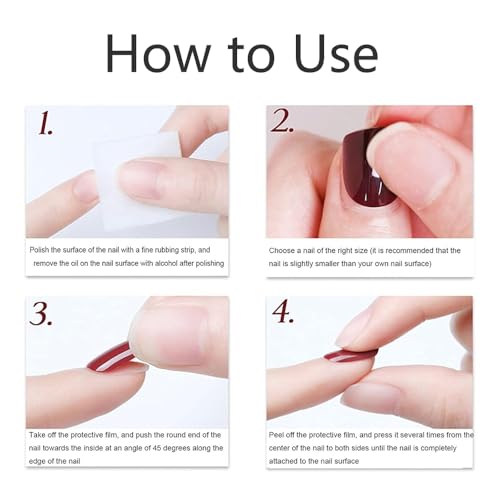 How to Use

1.

Polish the surface of the nail with a fine rubbing strip, and remove the oil on the nail surface with alcohol after polishing

2.

Choose a nail of the right size (it is recommended that the nail is slightly smaller than your own nail surface)

3.

Take off the protective film, and push the round end of the nail towards the inside at an angle of 45 degrees along the edge of the nail

4.

Peel off the protective film, and press it several times from the center of the nail to both sides until the nail is completely attached to the nail surface