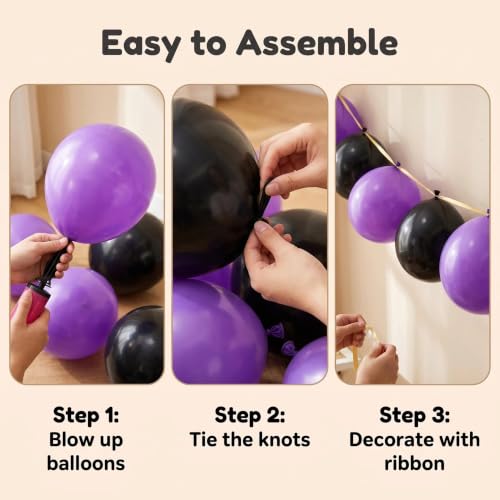 Easy to Assemble

Step 1:
Blow up balloons

Step 2:
Tie the knots

Step 3:
Decorate with ribbon