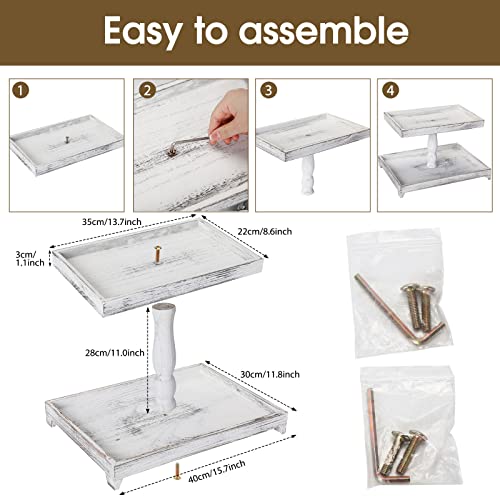 Easy to assemble

1

2

3

4

35cm/13.7inch

22cm/8.6inch

3cm/
1.1inch

28cm/11.0inch

30cm/11.8inch

40cm/15.7inch