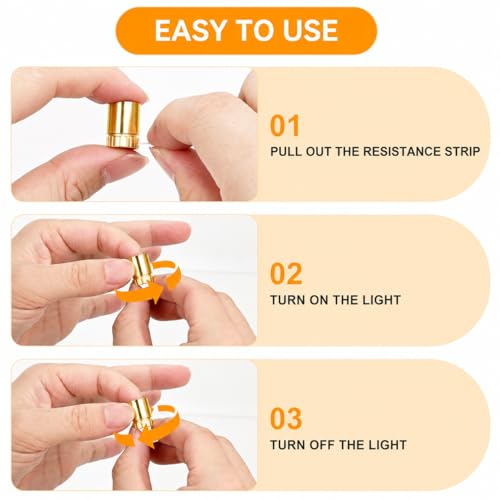 EASY TO USE

01
PULL OUT THE RESISTANCE STRIP

02
TURN ON THE LIGHT

03
TURN OFF THE LIGHT