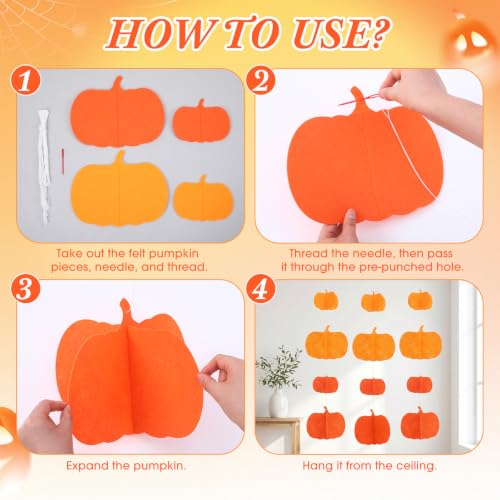 HOW TO USE?

1

Take out the felt pumpkin pieces, needle, and thread.

2

Thread the needle, then pass it through the pre-punched hole.

3

Expand the pumpkin.

4

Hang it from the ceiling.