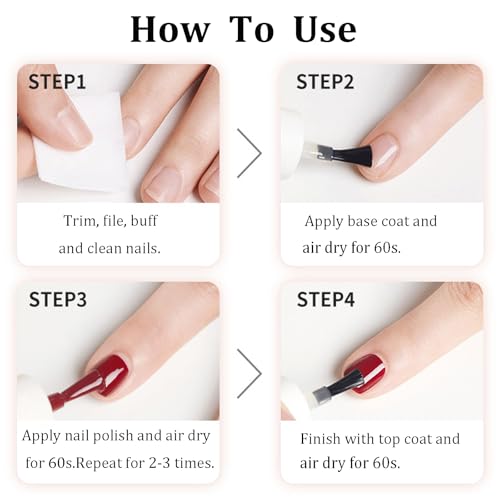 How To Use

STEP1

Trim, file, buff and clean nails.

STEP2

Apply base coat and air dry for 60s.

STEP3

Apply nail polish and air dry for 60s.Repeat for 2-3 times.

STEP4

Finish with top coat and air dry for 60s.