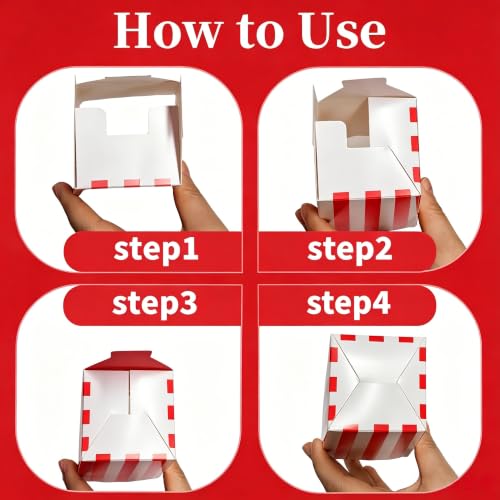 How to Use

step1

step2

step3

step4