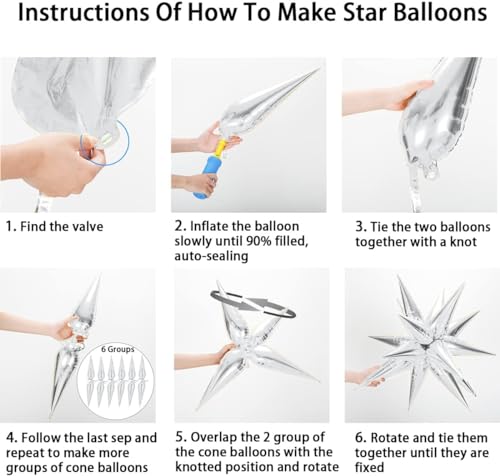 Instructions Of How To Make Star Balloons

1. Find the valve

2. Inflate the balloon slowly until 90% filled, auto-sealing

3. Tie the two balloons together with a knot

6 Groups

4. Follow the last sep and repeat to make more groups of cone balloons

5. Overlap the 2 group of the cone balloons with the knotted position and rotate

6. Rotate and tie them together until they are fixed