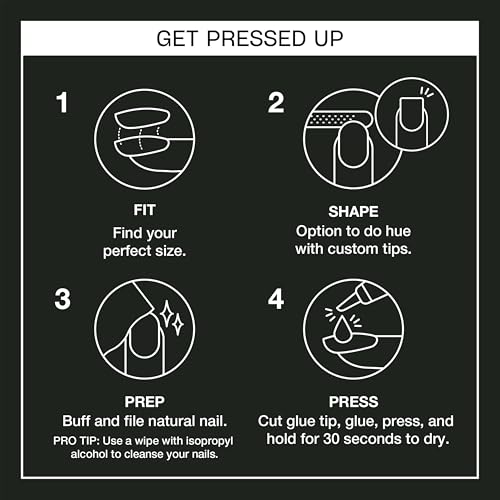 GET PRESSED UP

1

FIT
Find your perfect size.

2

SHAPE
Option to do hue with custom tips.

3

PREP
Buff and file natural nail.
PRO TIP: Use a wipe with isopropyl alcohol to cleanse your nails.

4

PRESS
Cut glue tip, glue, press, and hold for 30 seconds to dry.