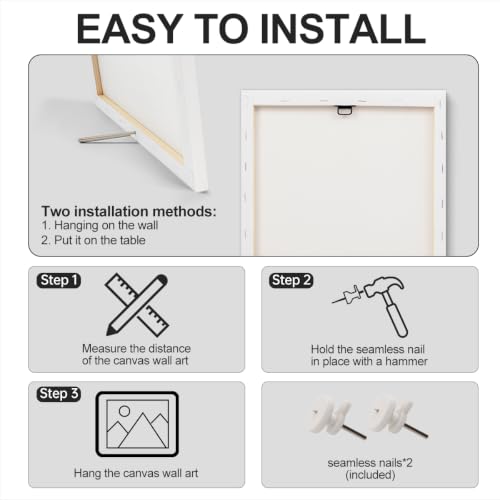 EASY TO INSTALL

Two installation methods:
1. Hanging on the wall
2. Put it on the table

Step 1
Measure the distance of the canvas wall art

Step 2
Hold the seamless nail in place with a hammer

Step 3
Hang the canvas wall art

seamless nails*2 (included)